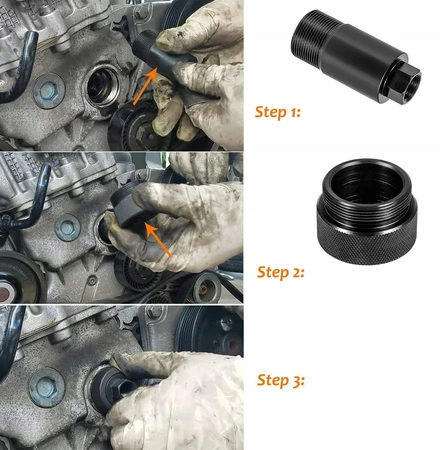 Step 1:

Step 2:

Step 3: