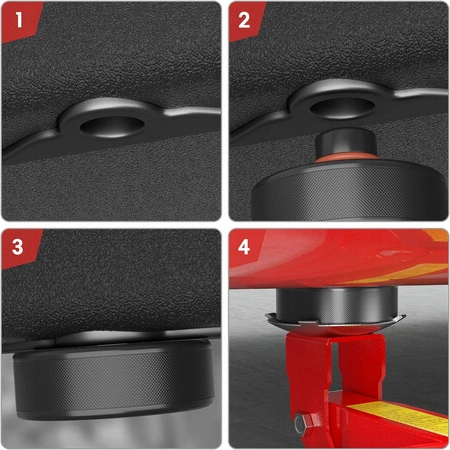 1

2

3

4