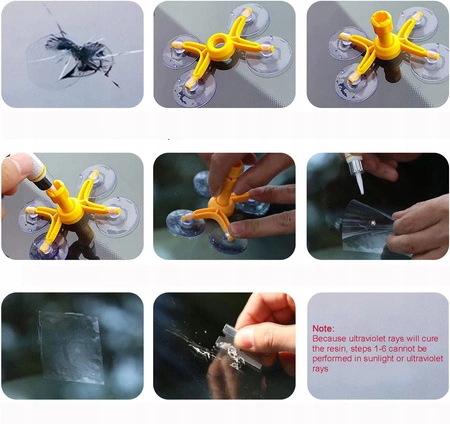 Note:
Because ultraviolet rays will cure the resin, steps 1-6 cannot be performed in sunlight or ultraviolet rays