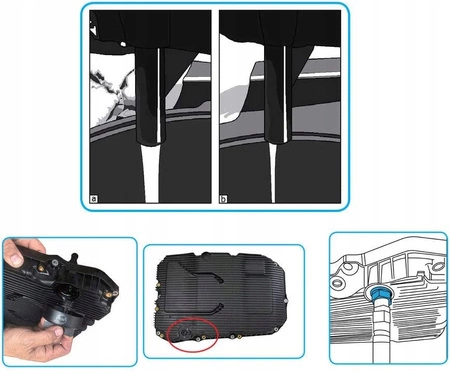 a

b